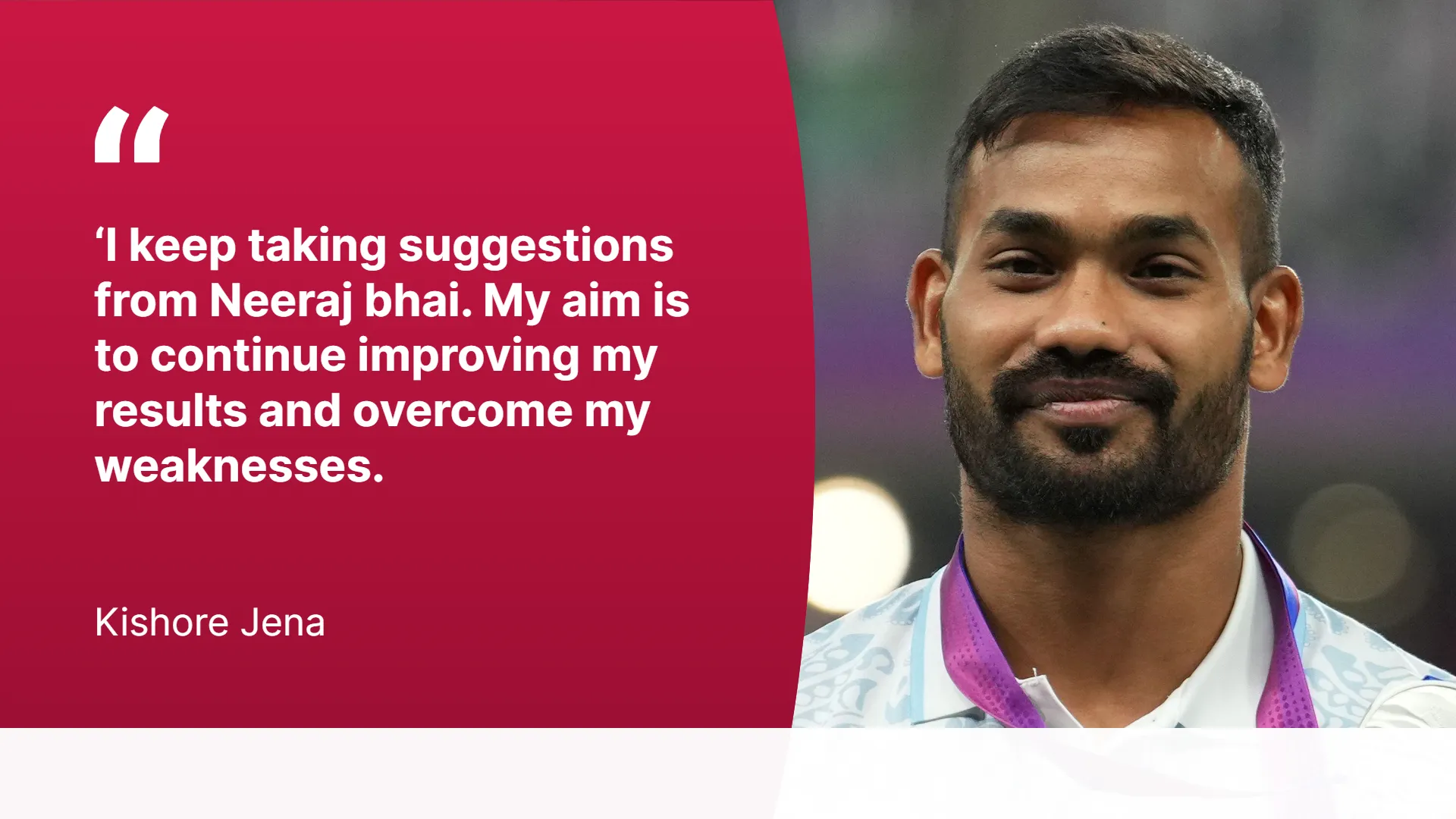 “

‘I keep taking suggestions from Neeraj bhai. My aim is to continue improving my results and overcome my weaknesses.

Kishore Jena