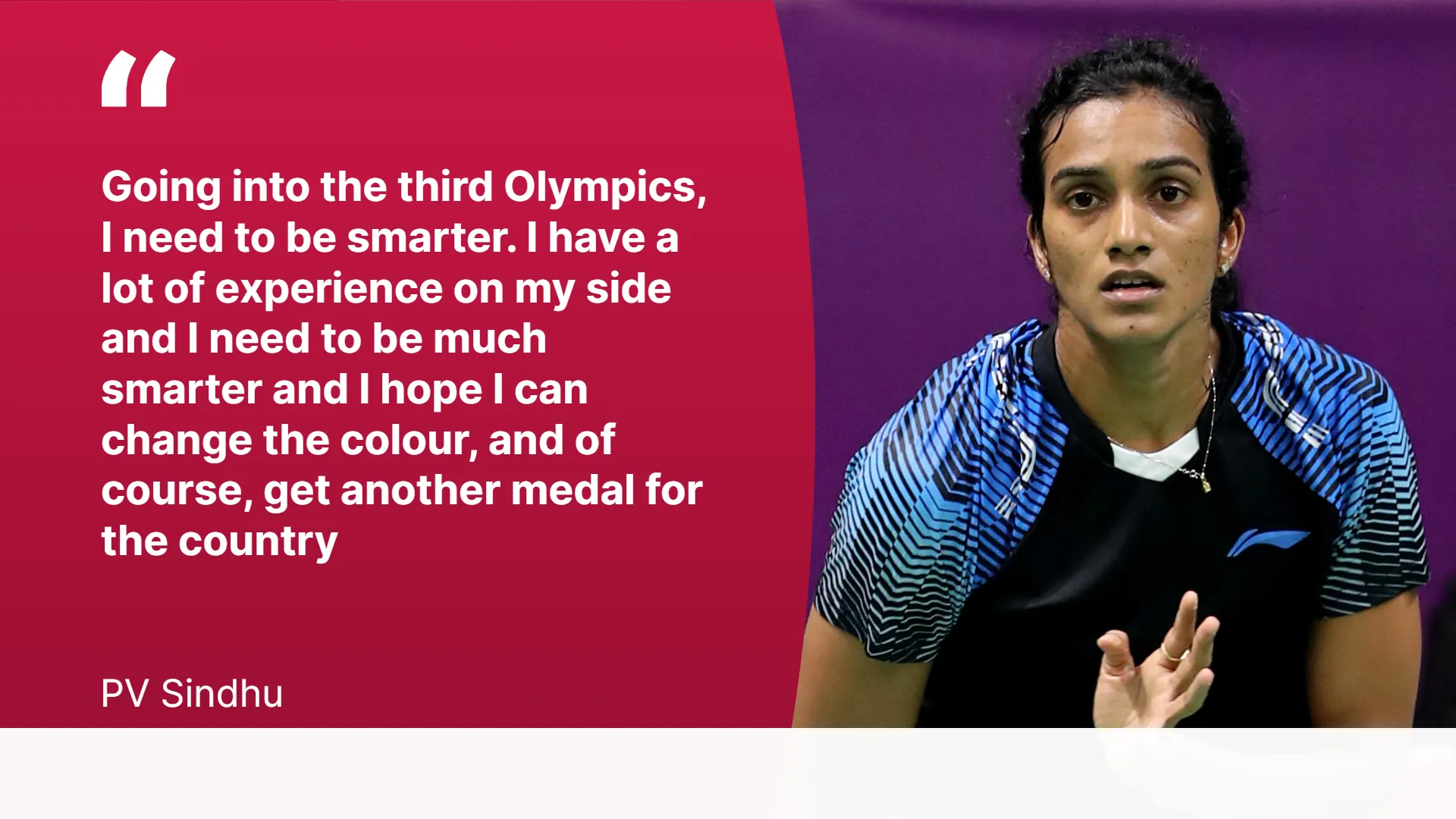 “

Going into the third Olympics, I need to be smarter. I have a lot of experience on my side and I need to be much smarter and I hope I can change the colour, and of course, get another medal for the country

PV Sindhu