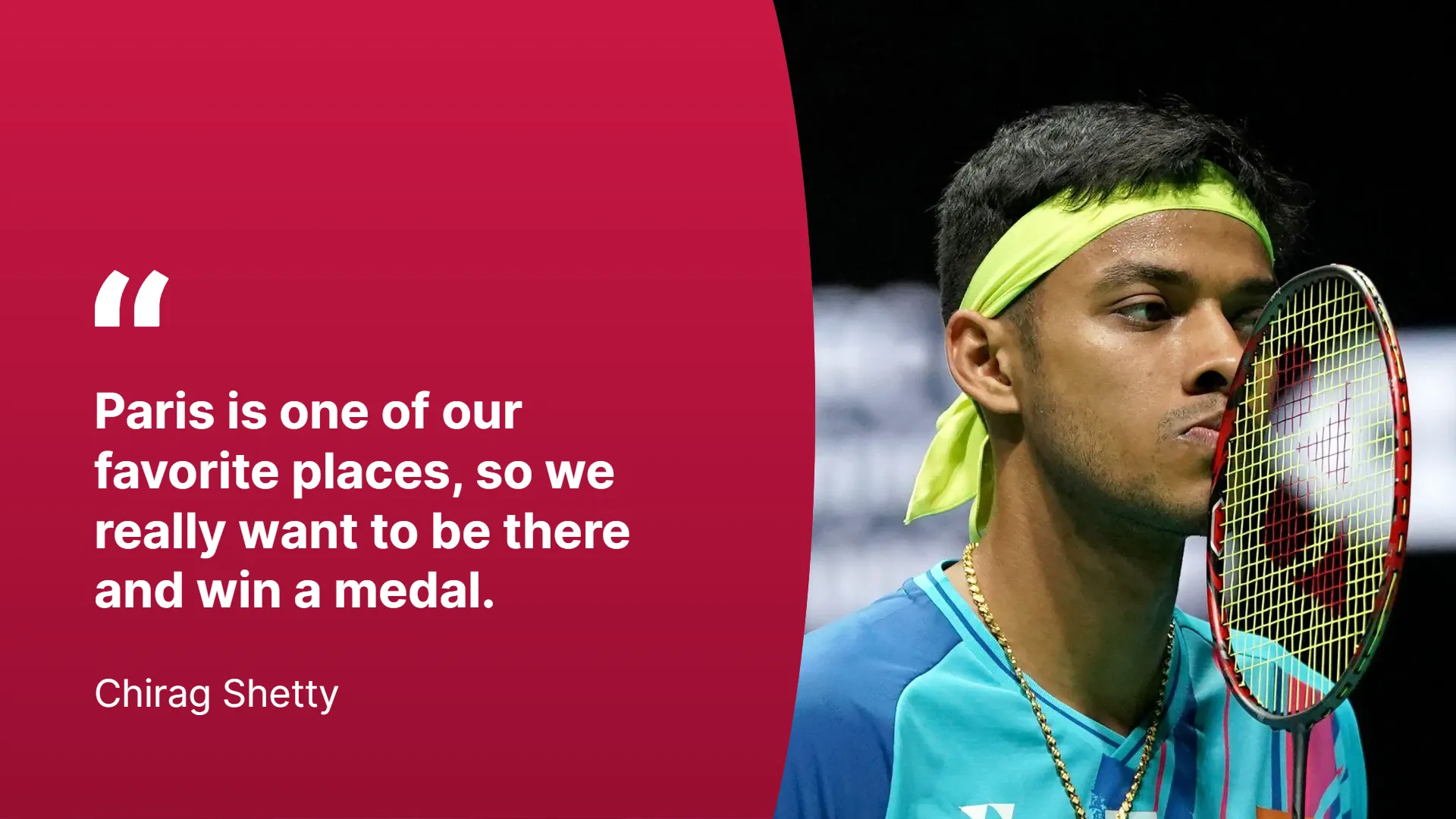 “

Paris is one of our favorite places, so we really want to be there and win a medal.

Chirag Shetty